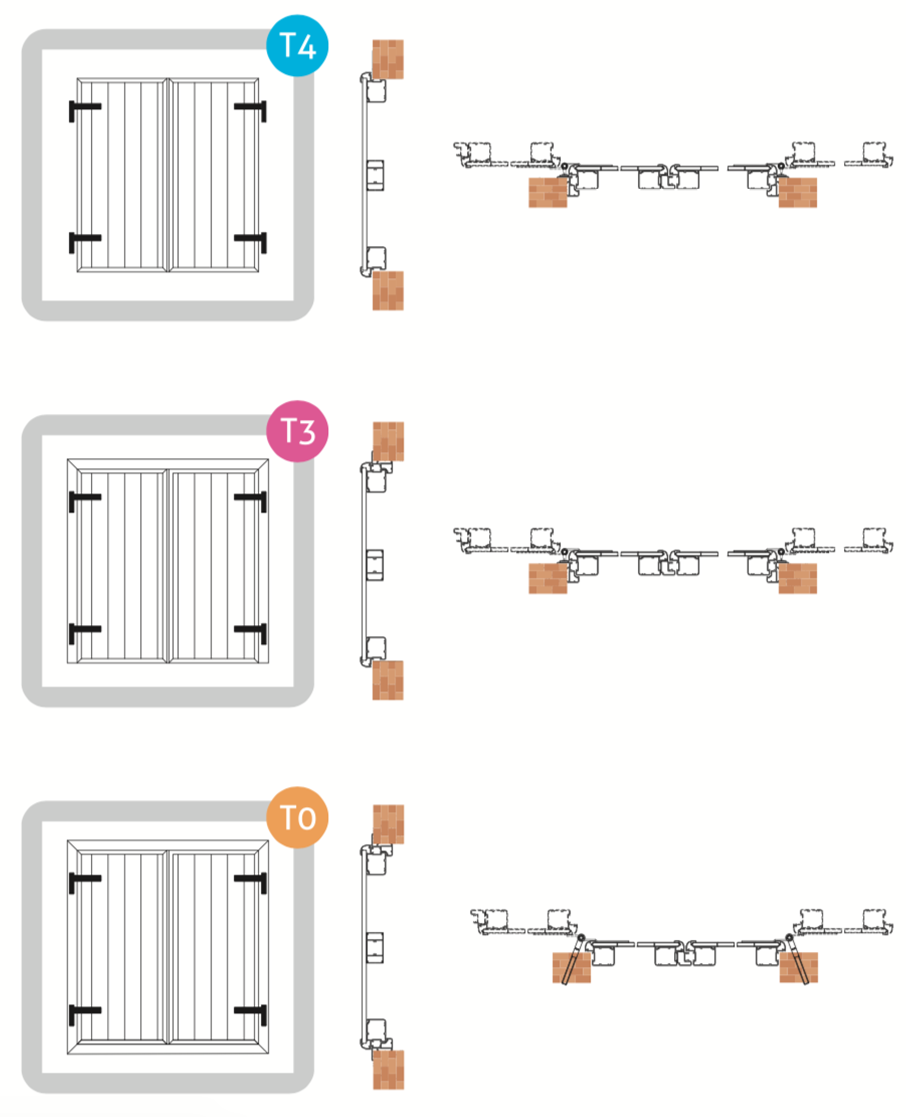 T4

T3

T0